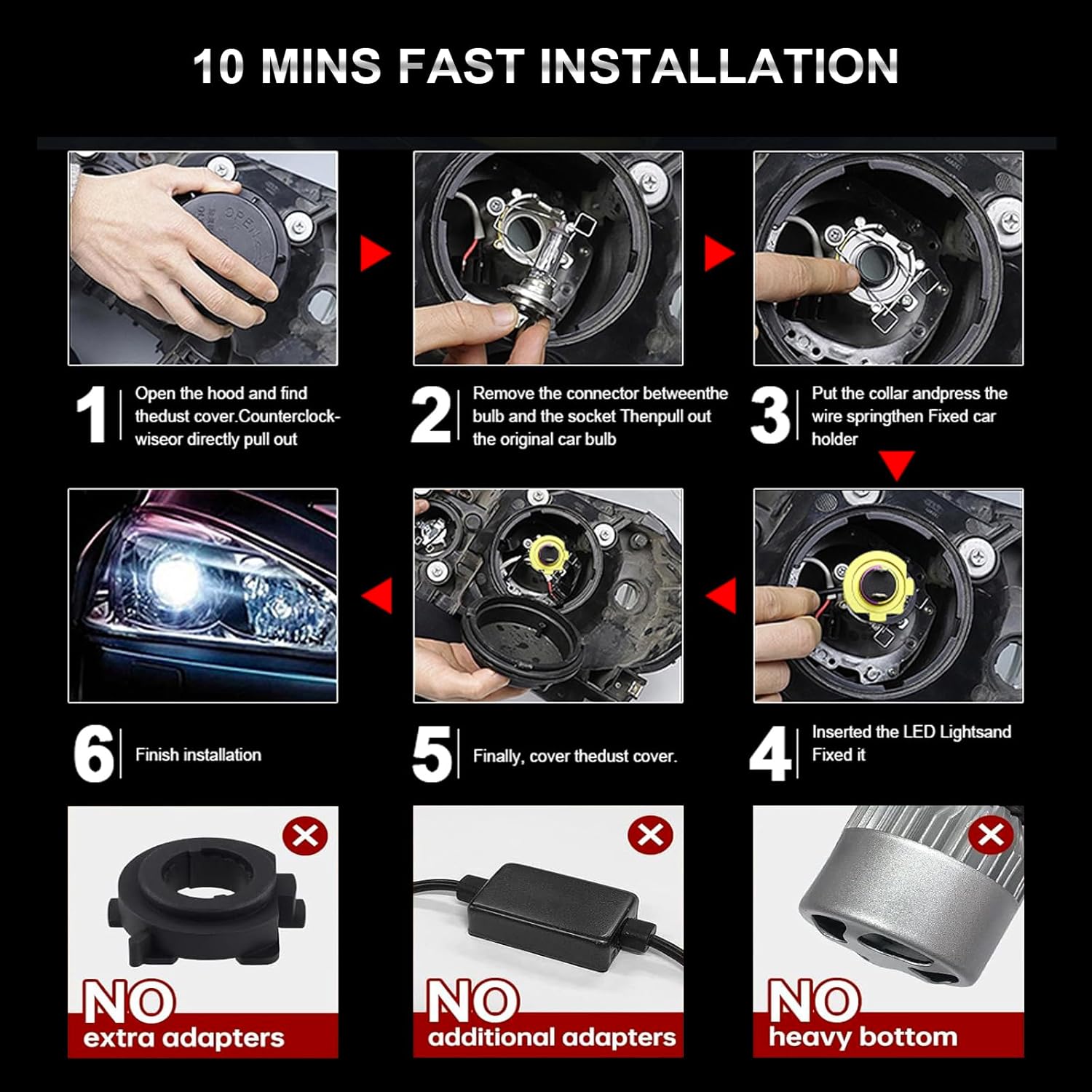 10 MINS FAST INSTALLATION

1 Open the hood and find thedust cover.Counterclockwiseor directly pull out

2 Remove the connector betweenthe bulb and the socket Thenpull out the original car bulb

3 Put the collar andpress the wire springthen Fixed car holder

6 Finish installation

5 Finally, cover thedust cover.

4 Inserted the LED Lightsand Fixed it

NO extra adapters

NO additional adapters

NO heavy bottom